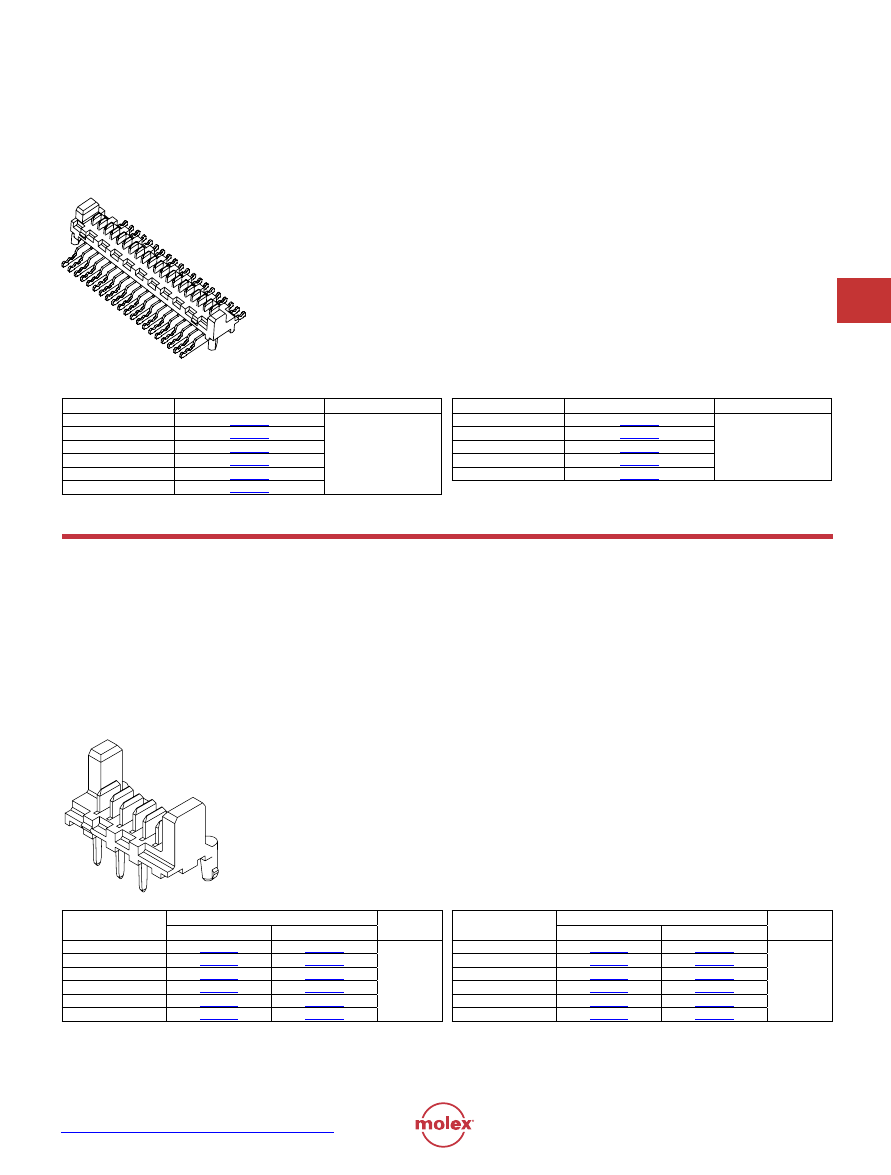 molex